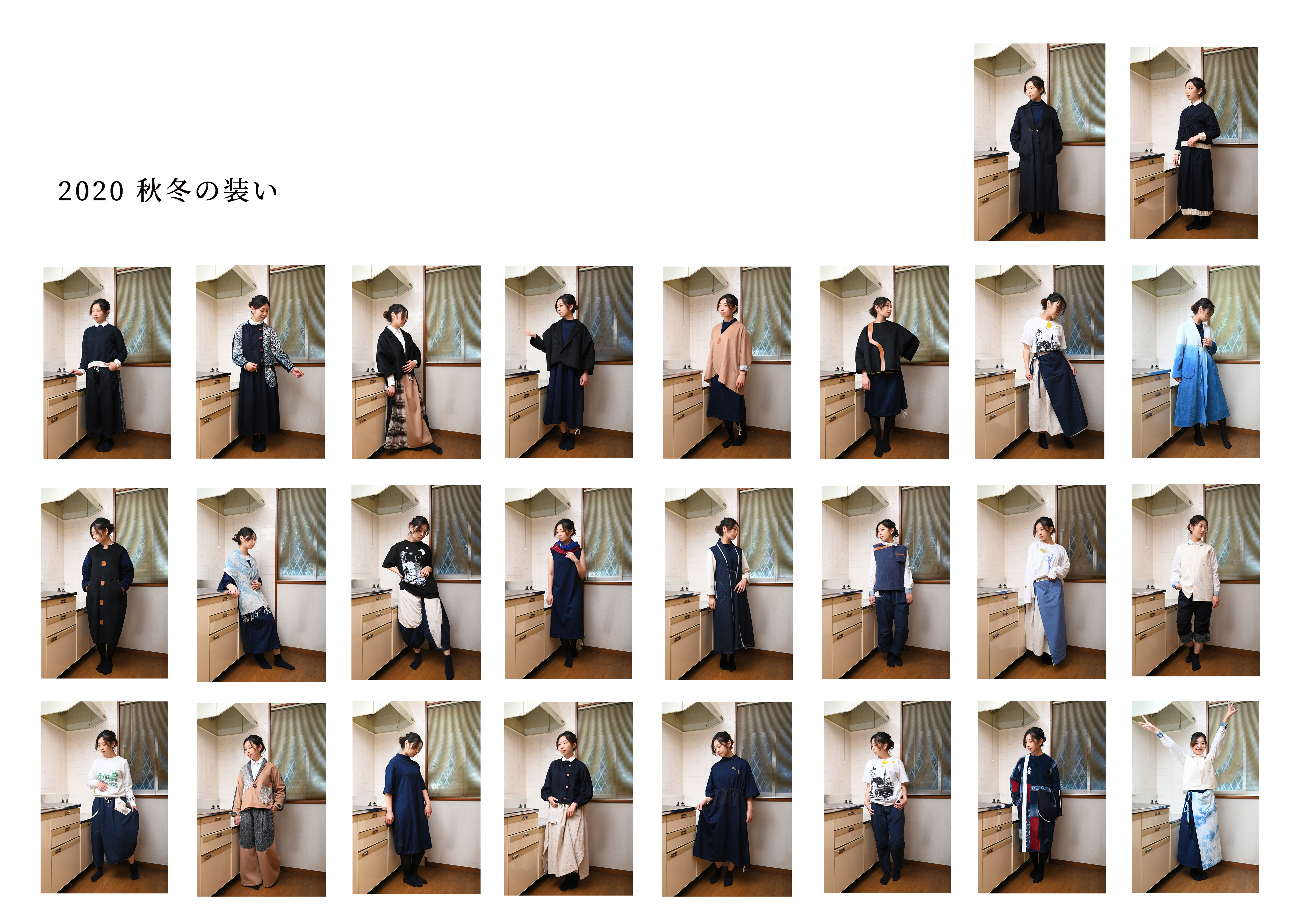 2020 秋冬の装い