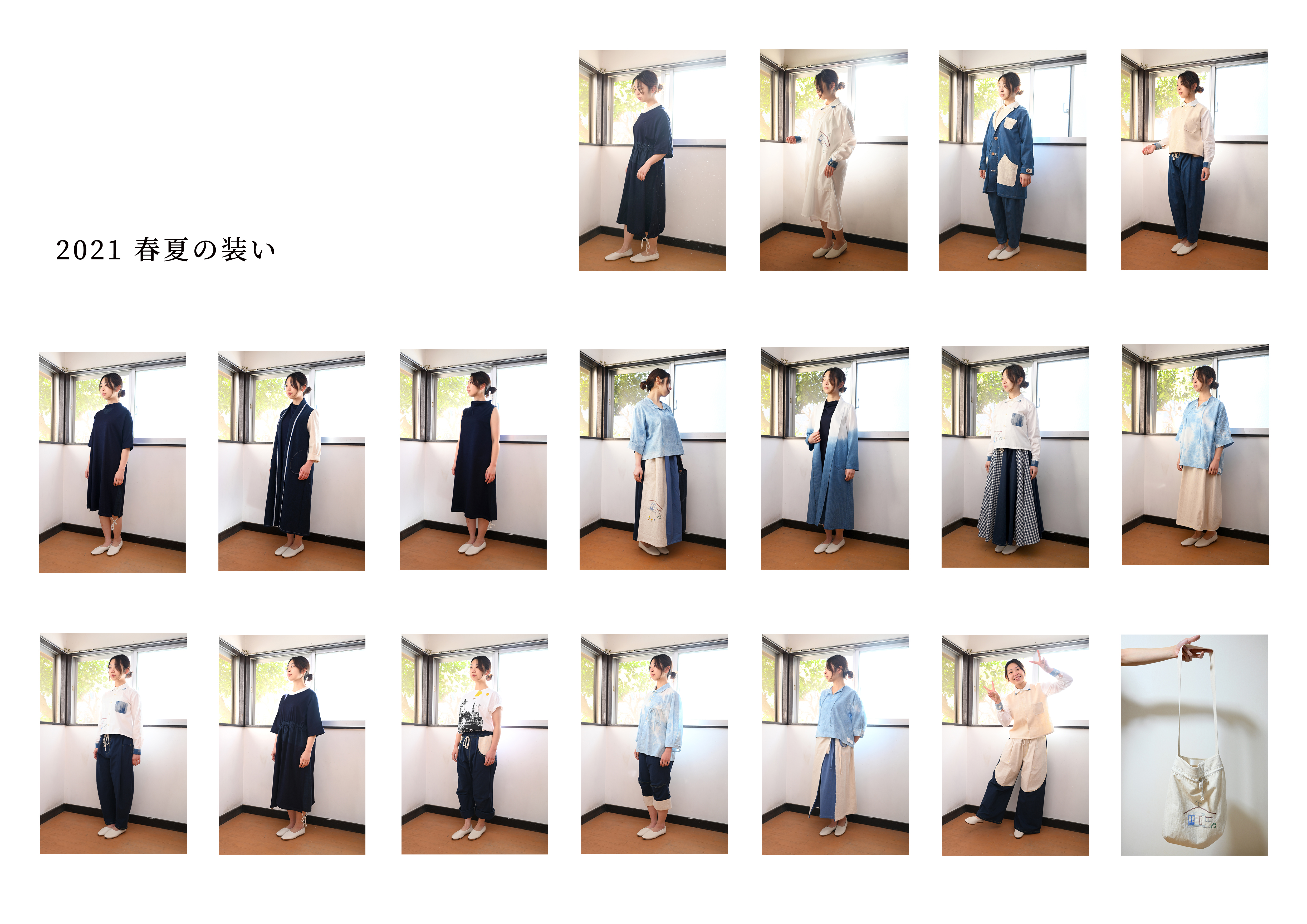 2021 春夏の装い